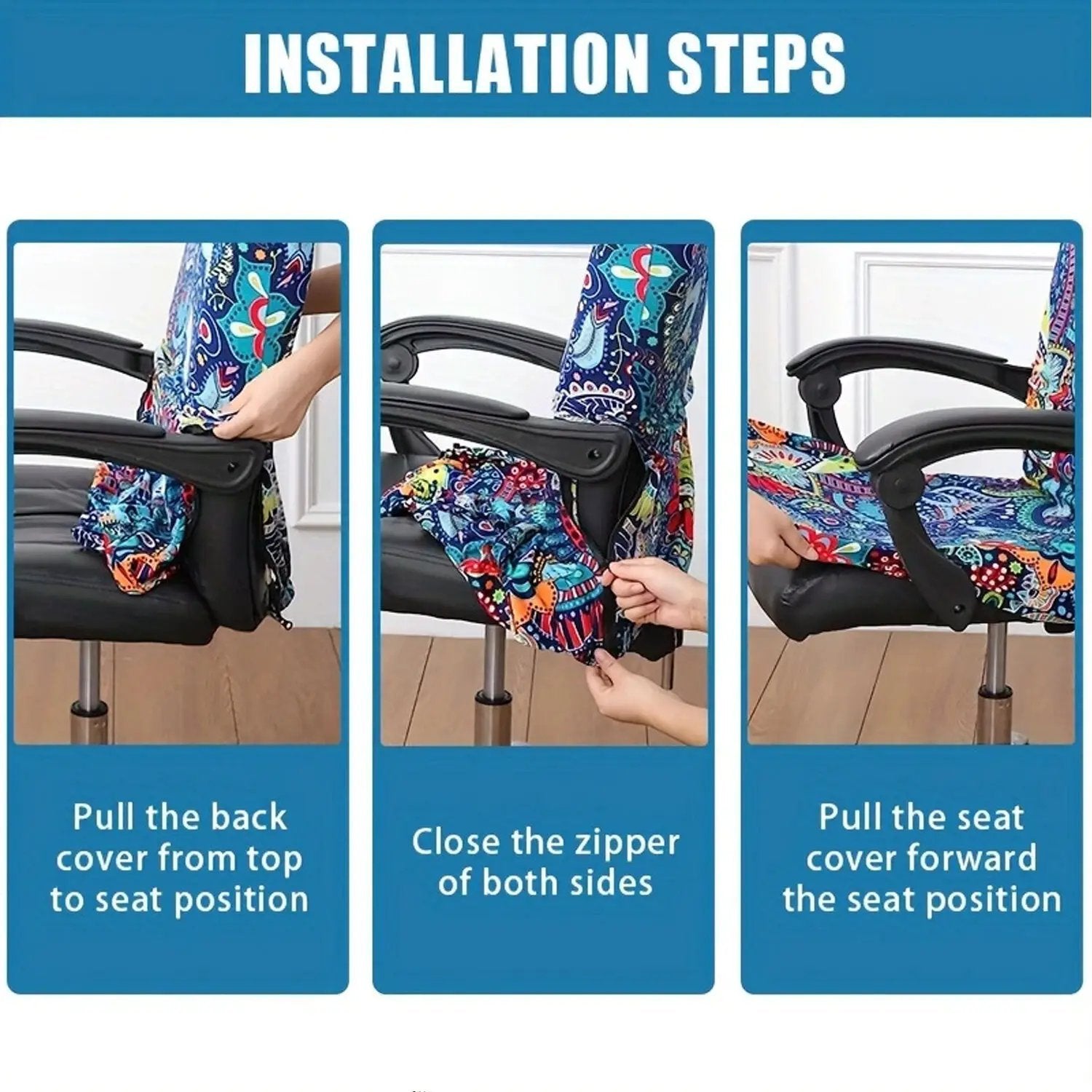 INSTALLATION STEPS

Pull the back cover from top to seat position

Close the zipper of both sides

Pull the seat cover forward the seat position