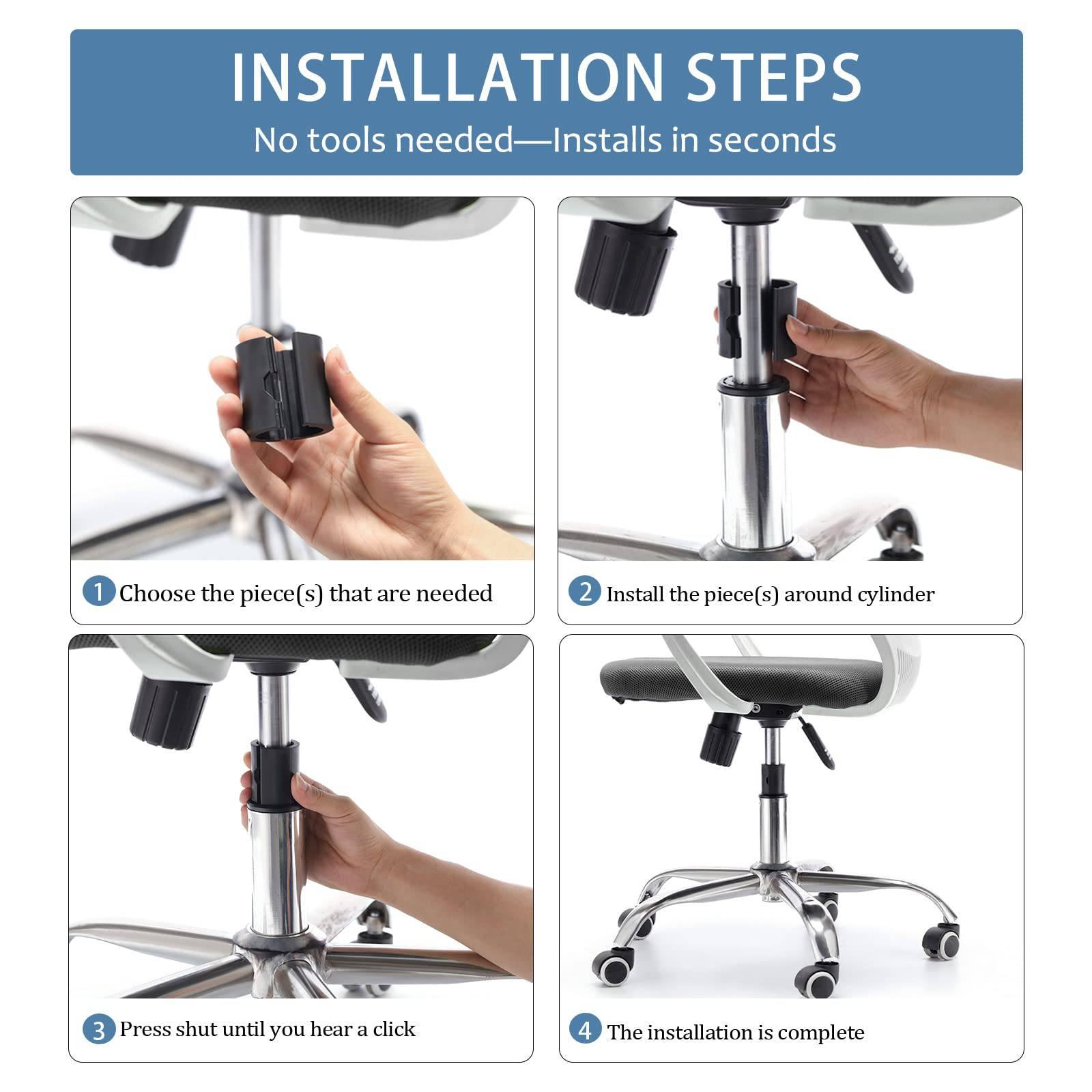 INSTALLATION STEPS
No tools needed—Installs in seconds

1 Choose the piece(s) that are needed

2 Install the piece(s) around cylinder

3 Press shut until you hear a click

4 The installation is complete