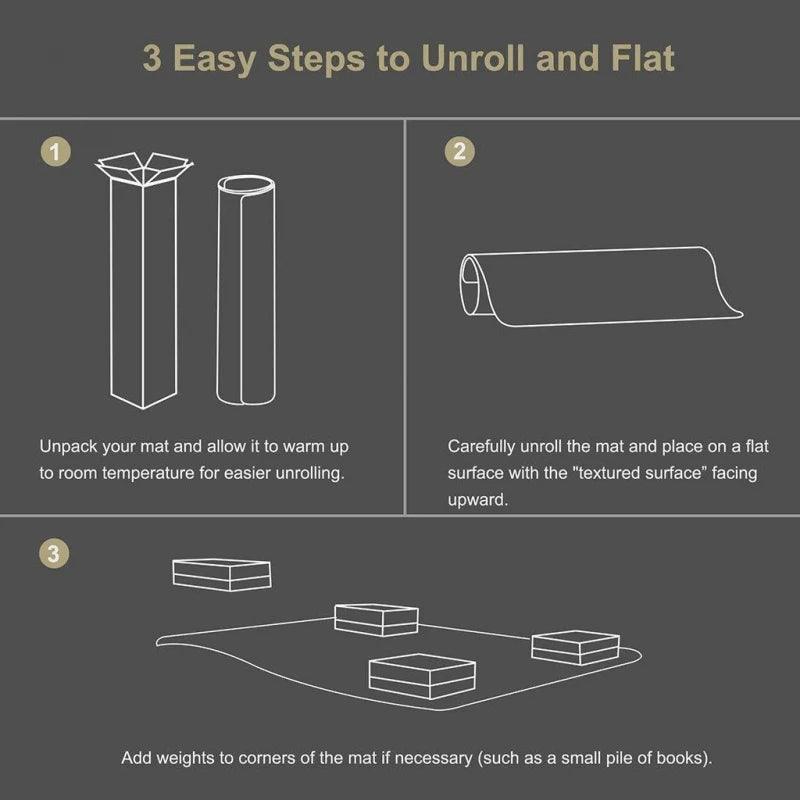 3 Easy Steps to Unroll and Flat

1

Unpack your mat and allow it to warm up to room temperature for easier unrolling.

2

Carefully unroll the mat and place on a flat surface with the "textured surface" facing upward.

3

Add weights to corners of the mat if necessary (such as a small pile of books).