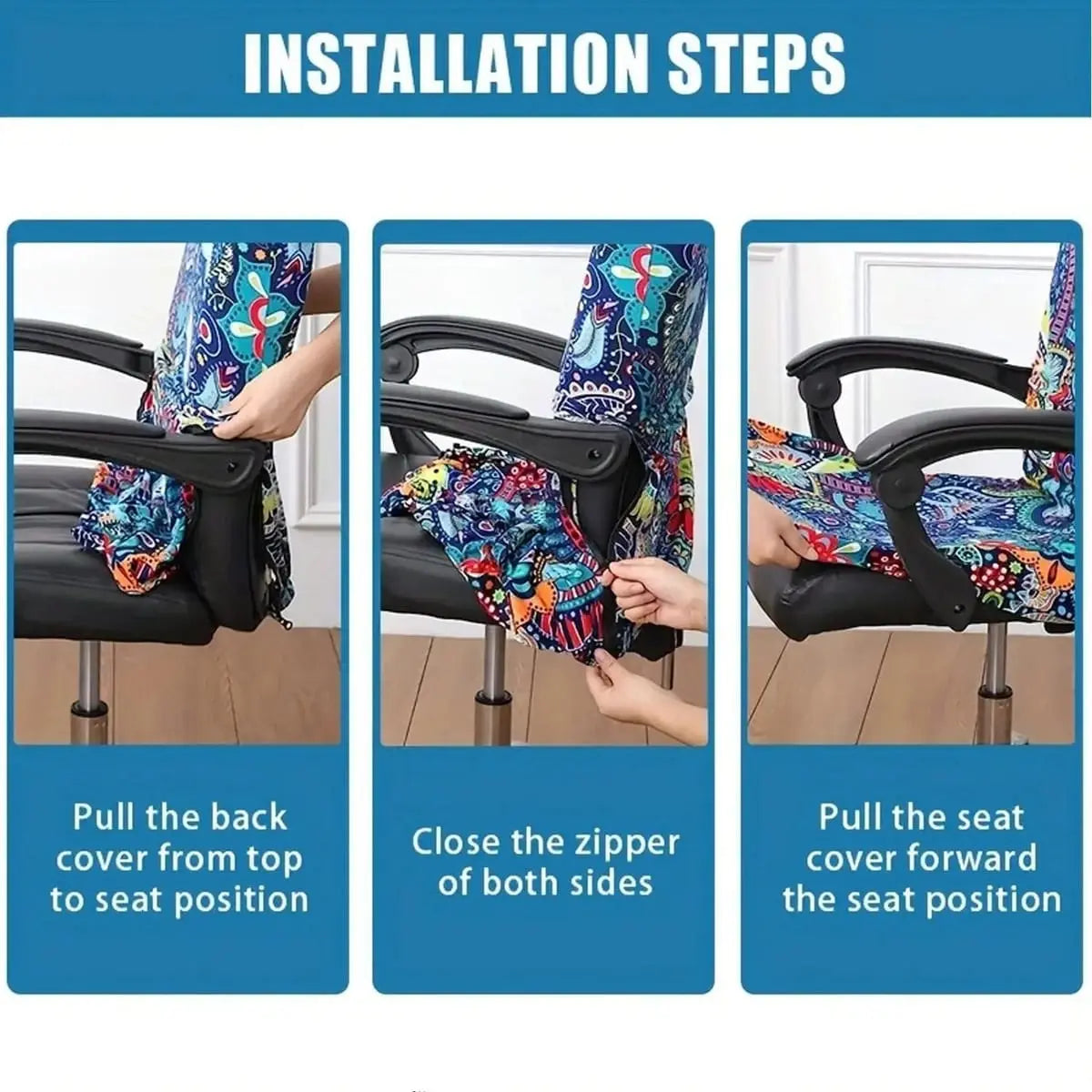 INSTALLATION STEPS

Pull the back cover from top to seat position

Close the zipper of both sides

Pull the seat cover forward the seat position