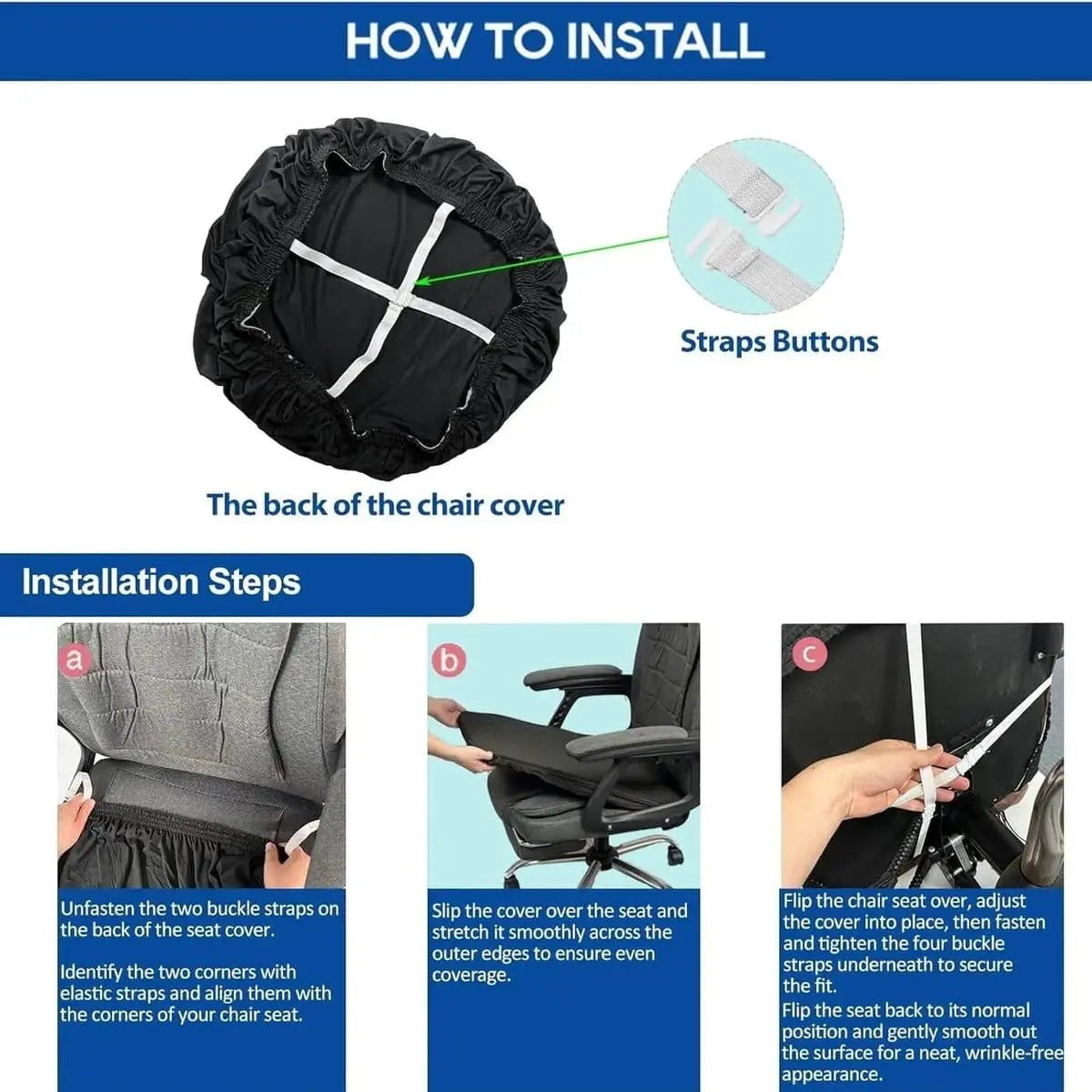 HOW TO INSTALL

Straps Buttons

The back of the chair cover

Installation Steps

a

Unfasten the two buckle straps on the back of the seat cover.

Identify the two corners with elastic straps and align them with the corners of your chair seat.

b

Slip the cover over the seat and stretch it smoothly across the outer edges to ensure even coverage.

c

Flip the chair seat over, adjust the cover into place, then fasten and tighten the four buckle straps underneath to secure the fit.

Flip the seat back to its normal position and gently smooth out the surface for a neat, wrinkle-free appearance.