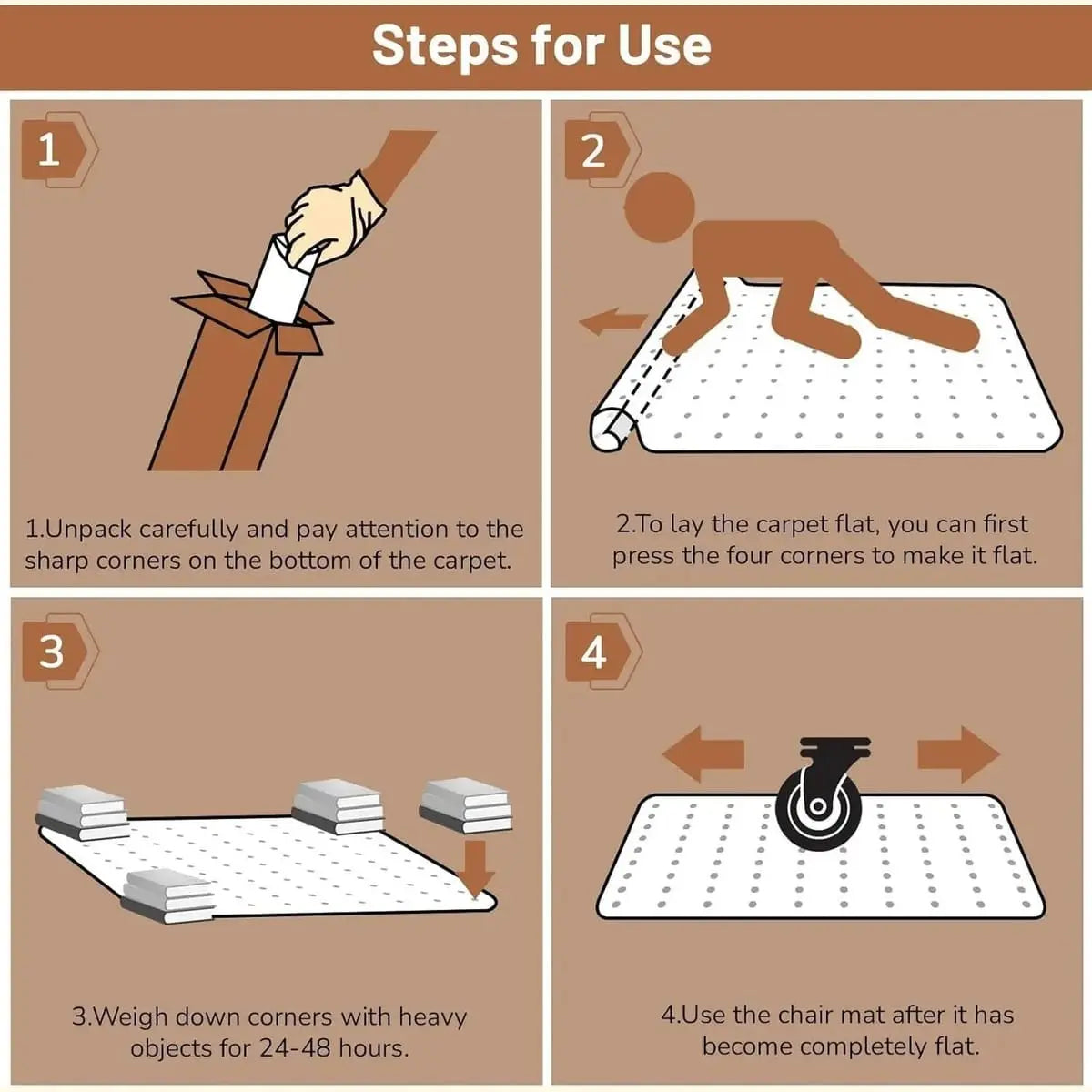 Steps for Use

1

1.Unpack carefully and pay attention to the sharp corners on the bottom of the carpet.

2

2.To lay the carpet flat, you can first press the four corners to make it flat.

3

3.Weigh down corners with heavy objects for 24-48 hours.

4

4.Use the chair mat after it has become completely flat.