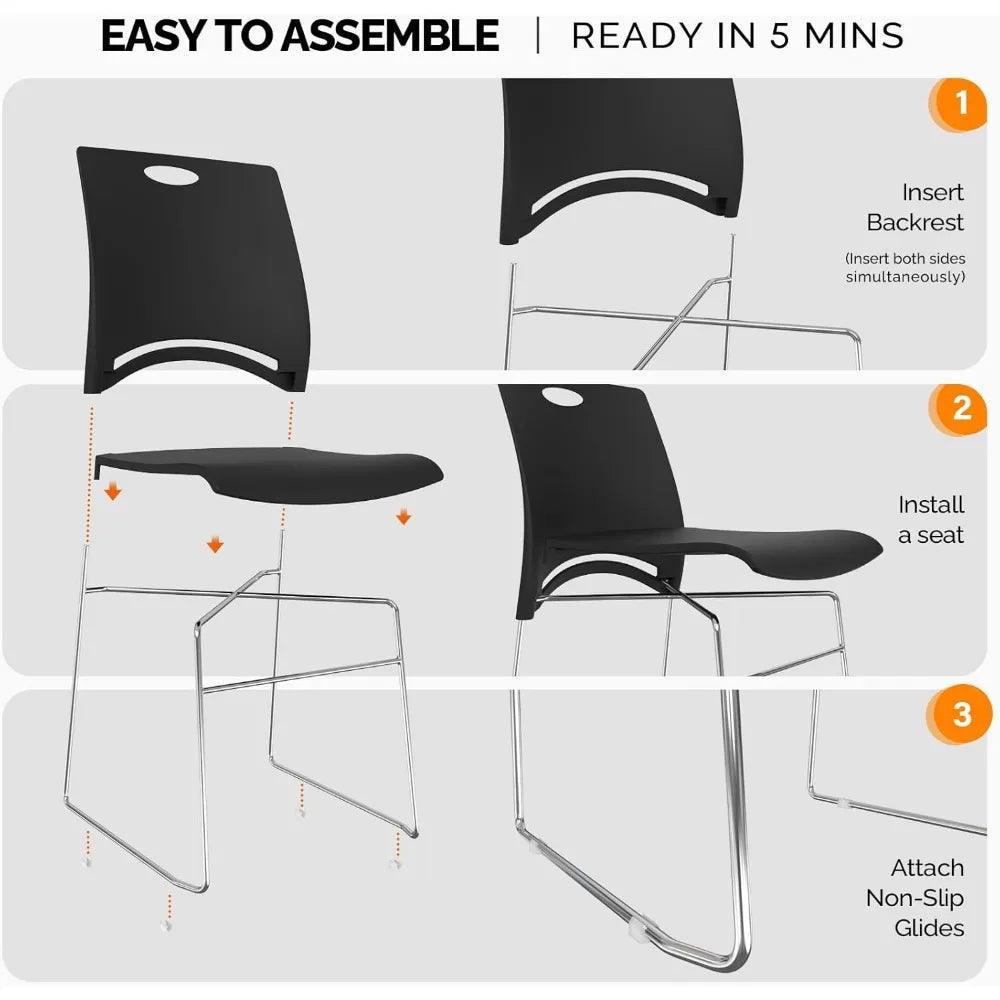 EASY TO ASSEMBLE | READY IN 5 MINS

1

Insert Backrest

(Insert both sides simultaneously)

2

Install a seat

3

Attach Non-Slip Glides