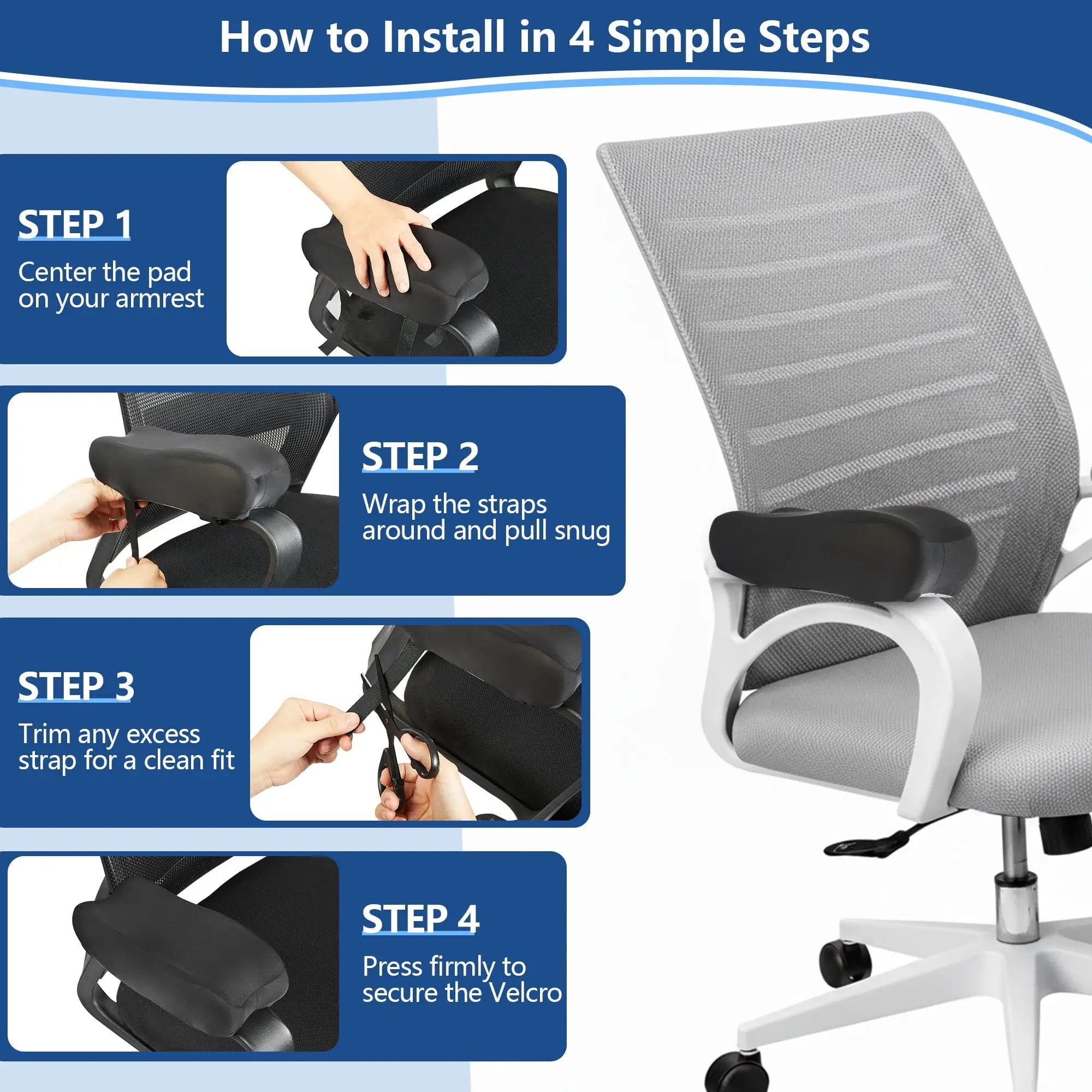 How to Install in 4 Simple Steps

STEP 1

Center the pad on your armrest

STEP 2

Wrap the straps around and pull snug

STEP 3

Trim any excess strap for a clean fit

STEP 4

Press firmly to secure the Velcro